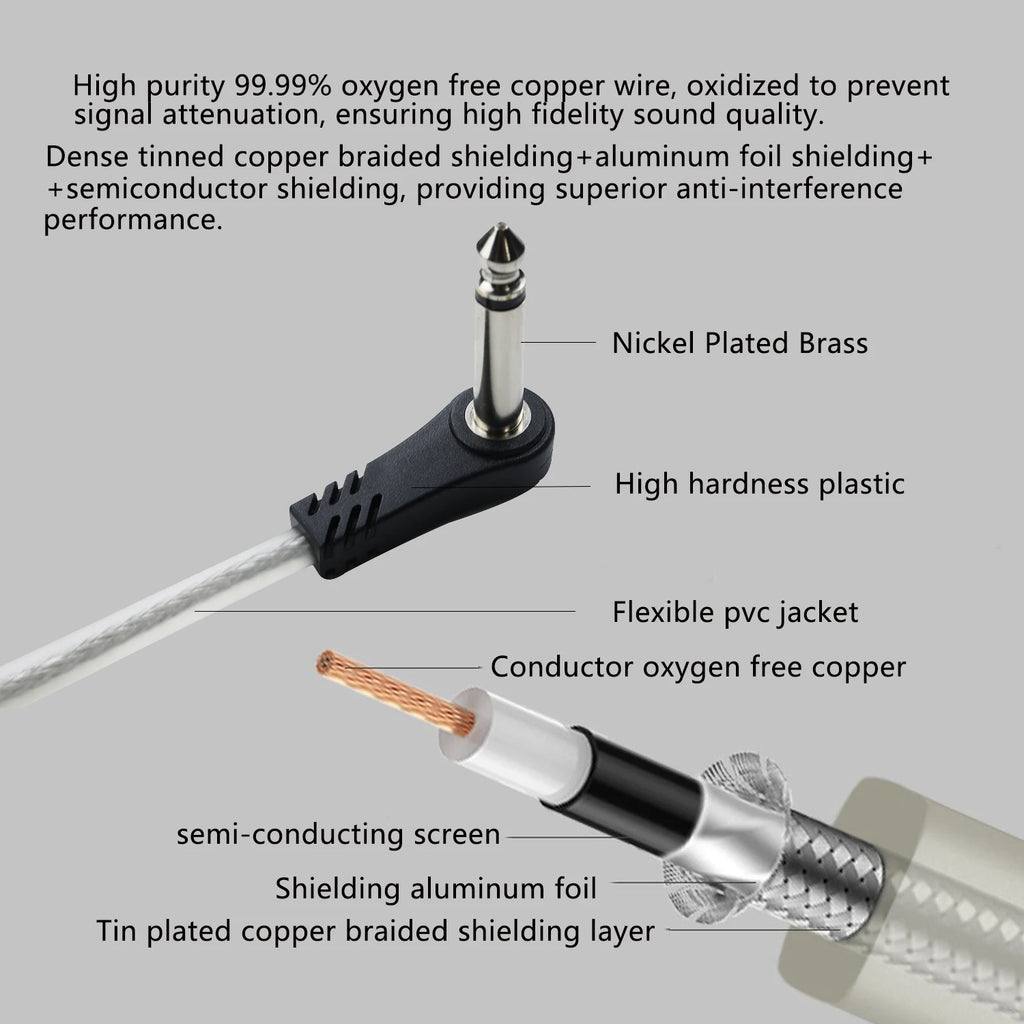 High purity 99.99% oxygen free copper wire, oxidized to prevent signal attenuation, ensuring high fidelity sound quality.

Dense tinned copper braided shielding+aluminum foil shielding+ +semiconductor shielding, providing superior anti-interference performance.

Nickel Plated Brass

High hardness plastic

Flexible pvc jacket

Conductor oxygen free copper

semi-conducting screen

Shielding aluminum foil

Tin plated copper braided shielding layer